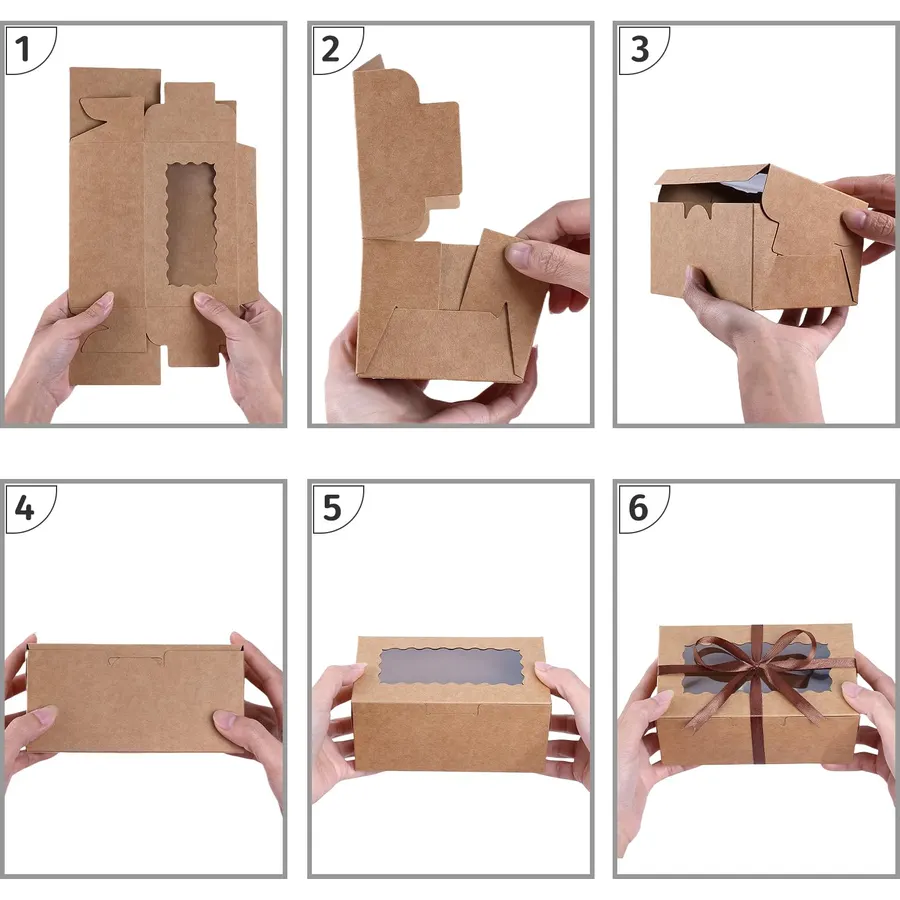 1

2

3

4

5

6