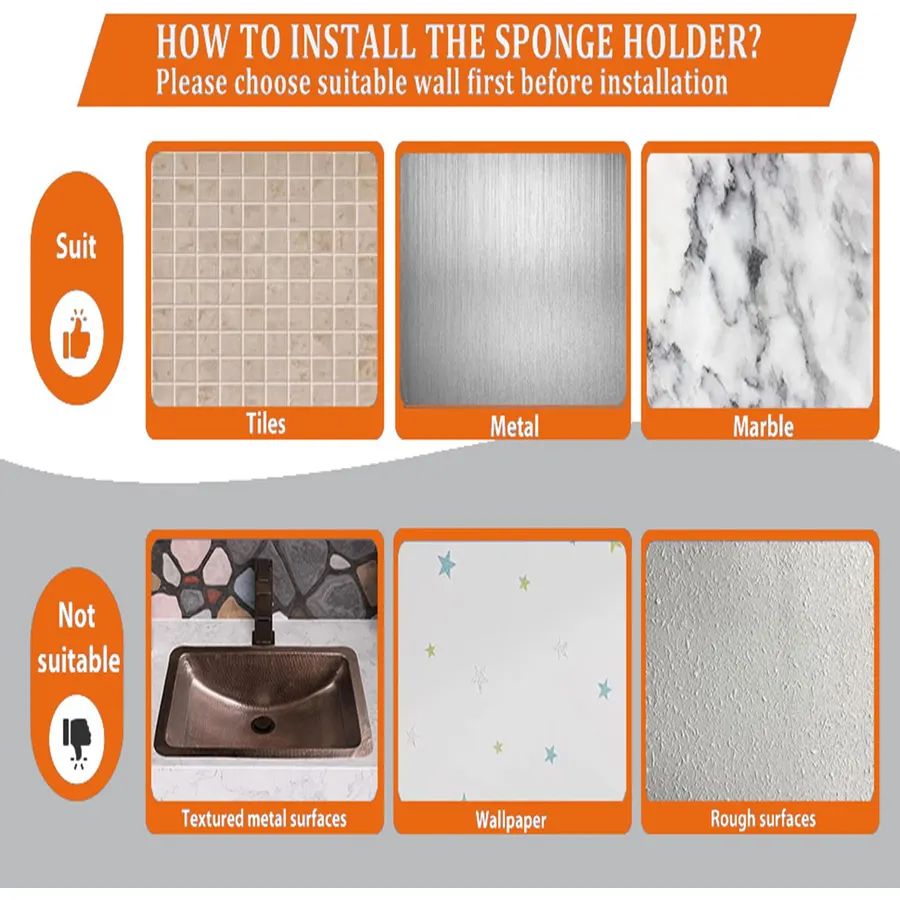 HOW TO INSTALL THE SPONGE HOLDER?
Please choose suitable wall first before installation

Suit

Tiles

Metal

Marble

Not suitable

Textured metal surfaces

Wallpaper

Rough surfaces